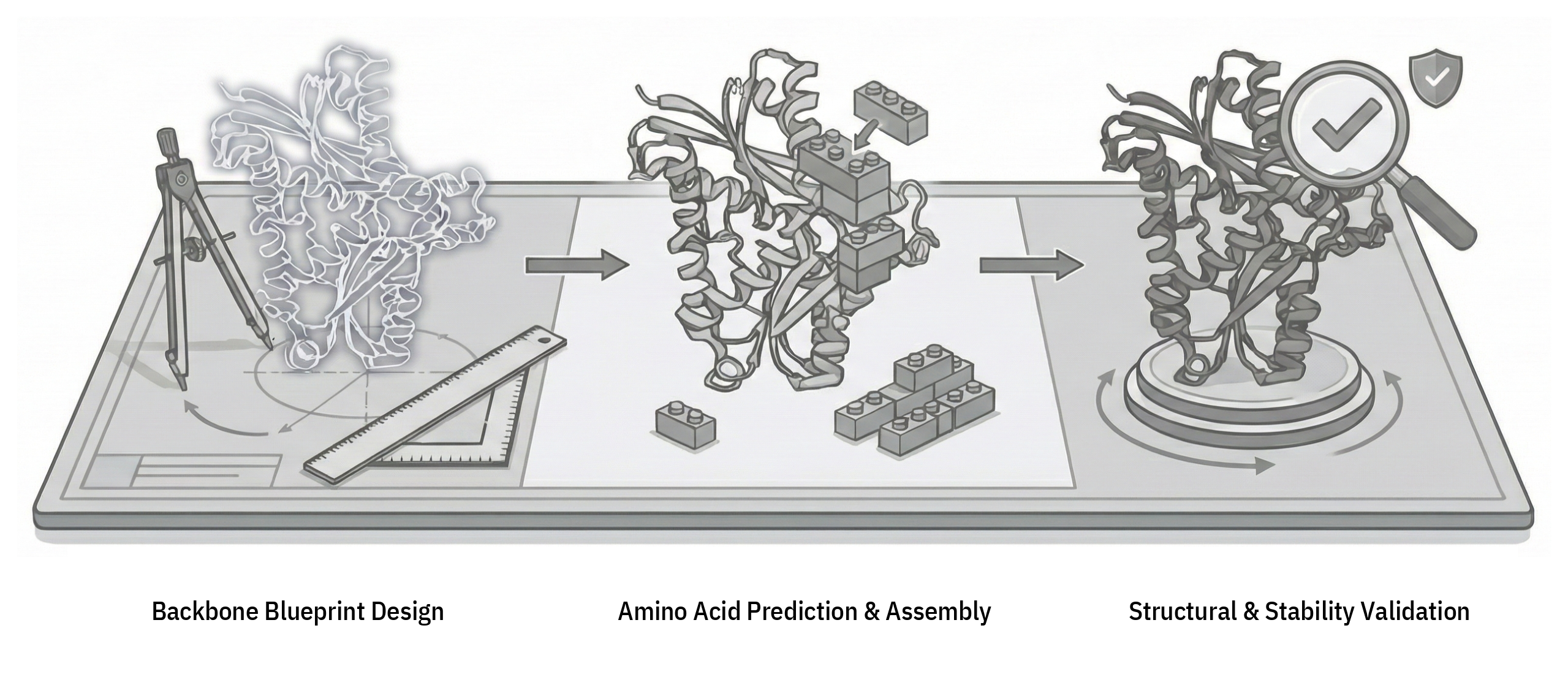 Backbone Blueprint Design

Amino Acid Prediction & Assembly

Structural & Stability Validation